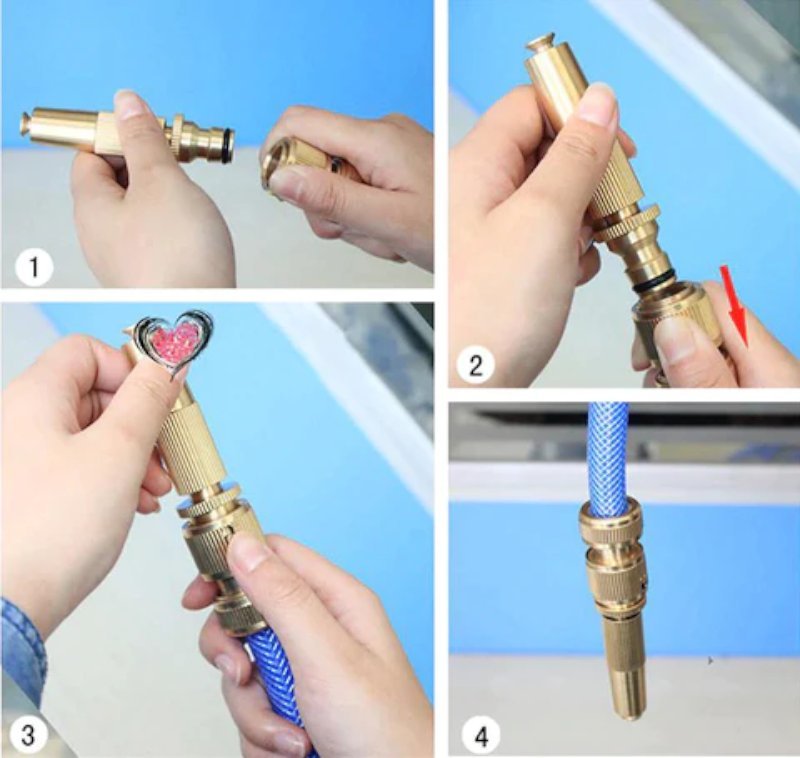 1

2

3

4