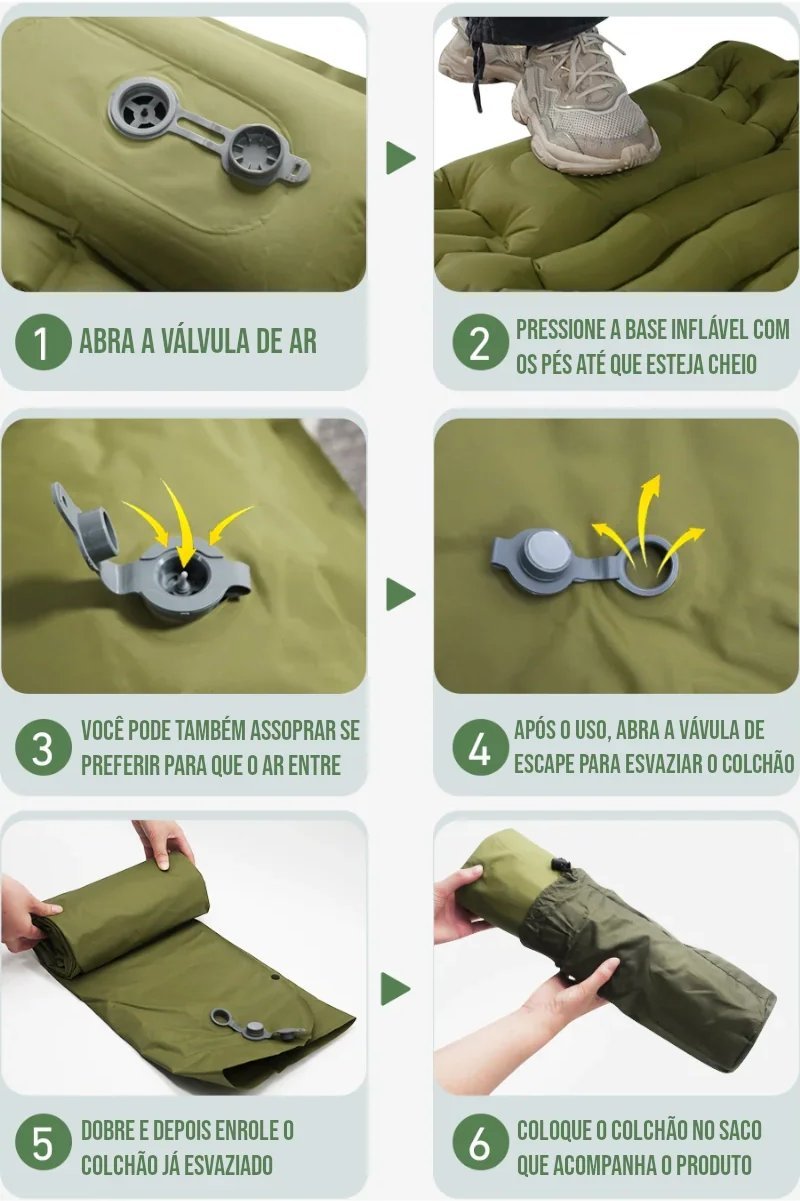 1 ABRA A VÁLVULA DE AR

2 PRESSIONE A BASE INFLÁVEL COM OS PÉS ATÉ QUE ESTEJA CHEIO

3 VOCÊ PODE TAMBÉM ASSOPRAR SE PREFERIR PARA QUE O AR ENTRE

4 APÓS O USO, ABRA A VÁVULA DE ESCAPE PARA ESVAZIAR O COLCHÃO

5 DOBRE E DEPOIS ENROLE O COLCHÃO JÁ ESVAZIADO

6 COLOQUE O COLCHÃO NO SACO QUE ACOMPANHA O PRODUTO