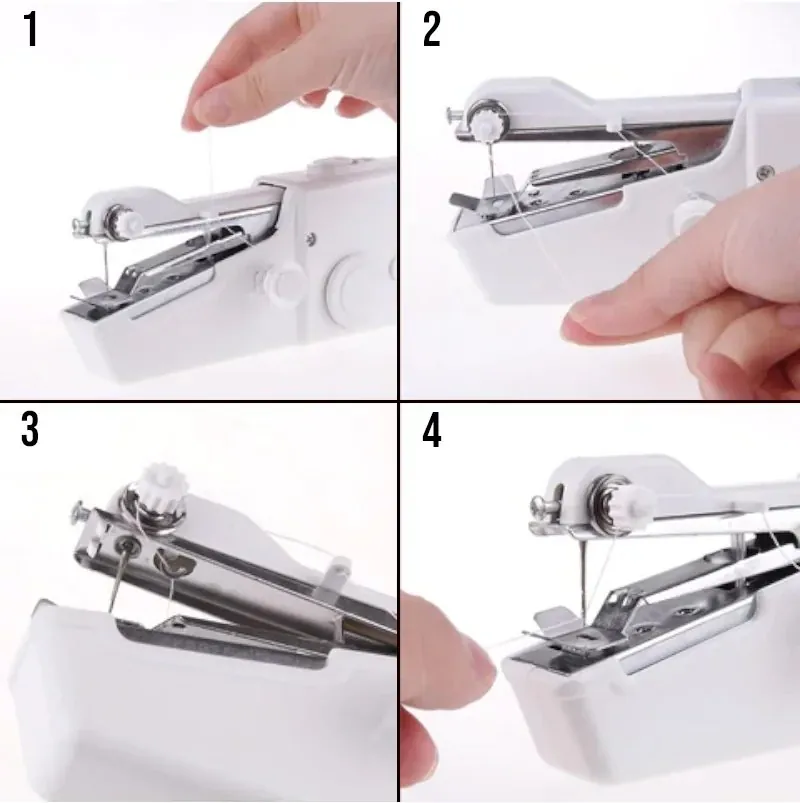 1

2

3

4