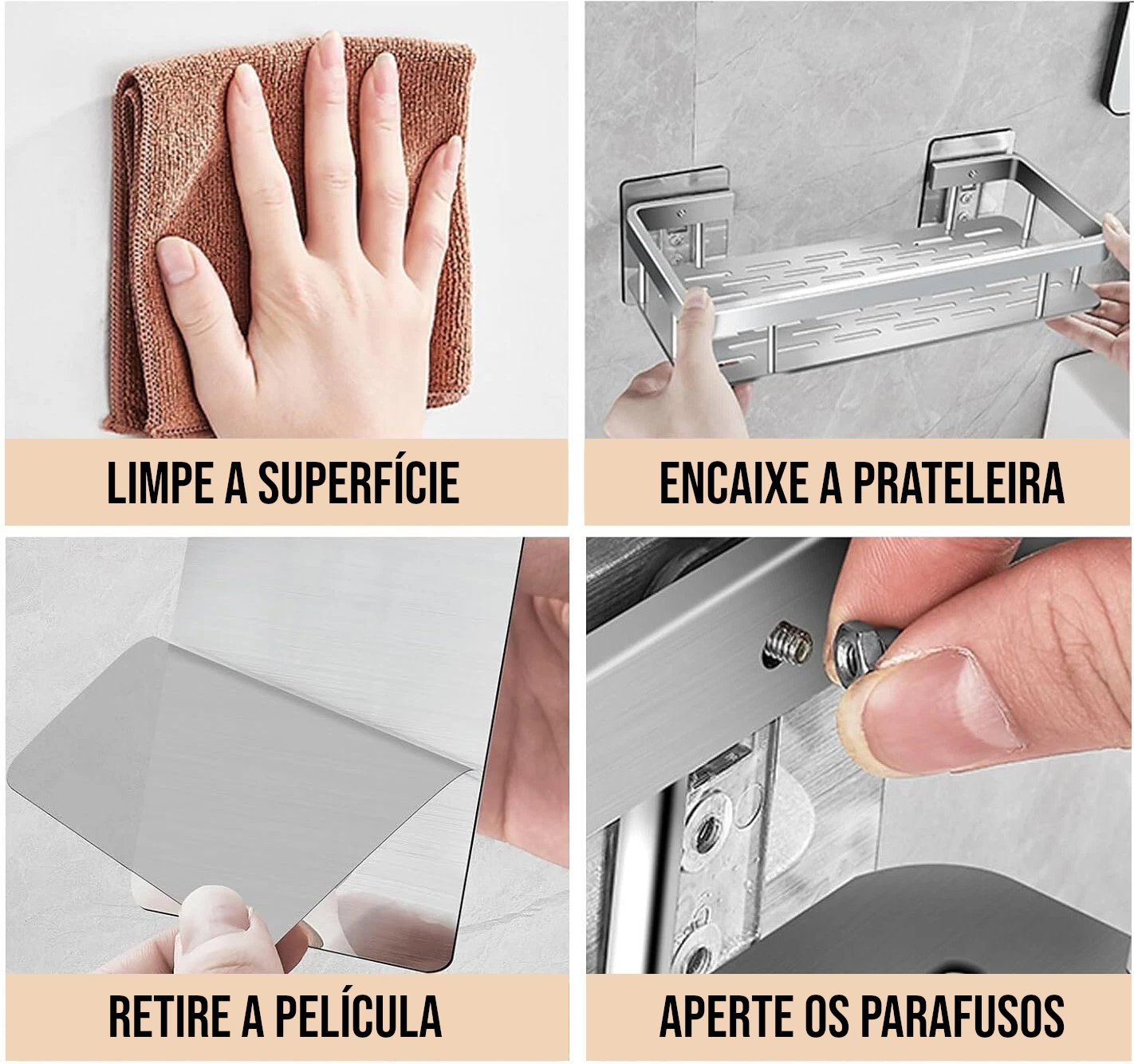 LIMPE A SUPERFÍCIE

ENCAIXE A PRATELEIRA

RETIRE A PELÍCULA

APERTE OS PARAFUSOS